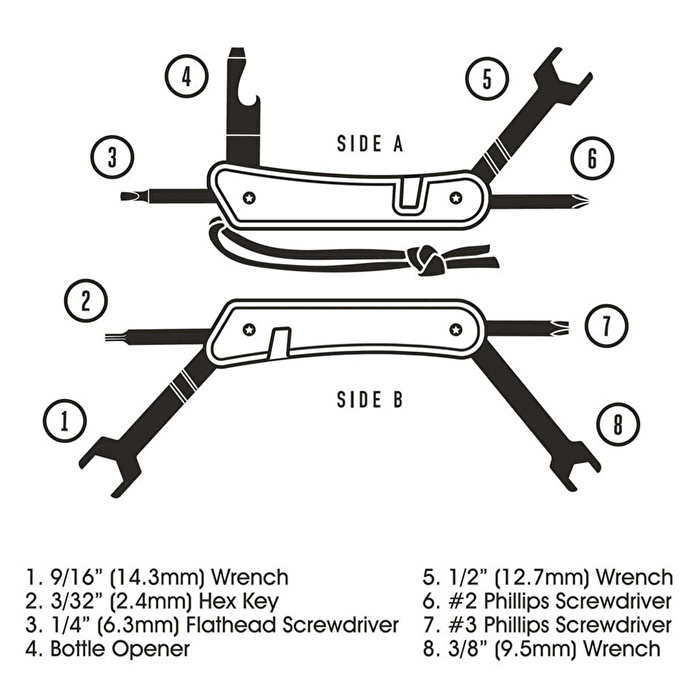 4

5

SIDE A

3

6

2

7

SIDE B

1

8

1. 9/16" (14.3mm) Wrench
2. 3/32" (2.4mm) Hex Key
3. 1/4" (6.3mm) Flathead Screwdriver
4. Bottle Opener

5. 1/2" (12.7mm) Wrench
6. #2 Phillips Screwdriver
7. #3 Phillips Screwdriver
8. 3/8" (9.5mm) Wrench