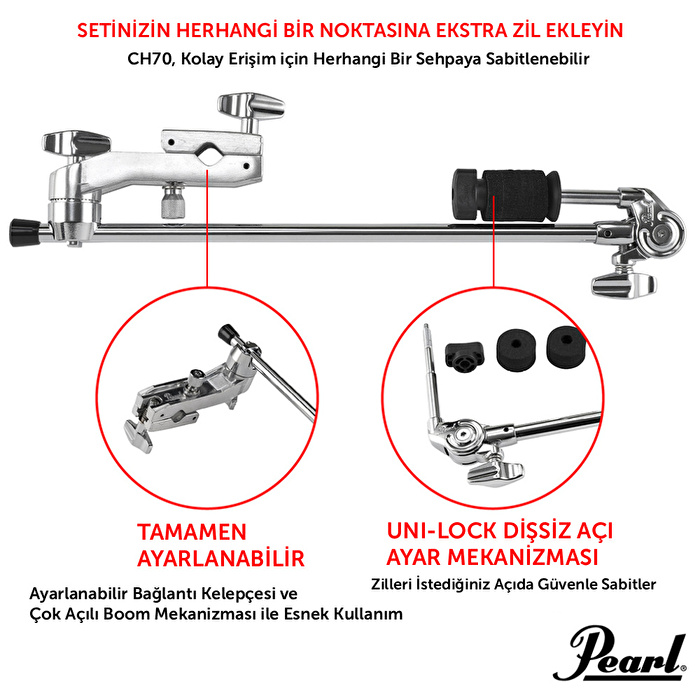 SETİNİZİN HERHANGİ BİR NOKTASINA EKSTRA ZİL EKLEYİN

CH70, Kolay Erişim için Herhangi Bir Sehpaya Sabitlenebilir

TAMAMEN AYARLANABİLİR

Ayarlanabilir Bağlantı Kelepçesi ve Çok Açılı Boom Mekanizması ile Esnek Kullanım

UNI-LOCK DİŞSİZ AÇI AYAR MEKANİZMASI

Zilleri İstediğiniz Açıda Güvenle Sabitler

Pearl®